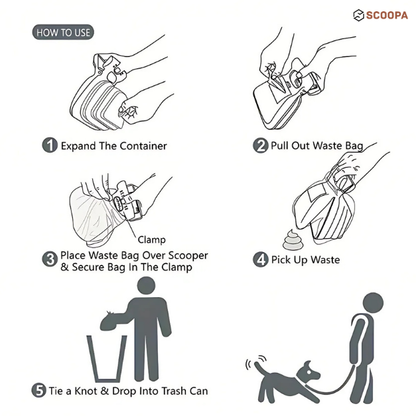 SCOOPA

HOW TO USE

1 Expand The Container

2 Pull Out Waste Bag

Clamp

3 Place Waste Bag Over Scooper & Secure Bag In The Clamp

4 Pick Up Waste

5 Tie a Knot & Drop Into Trash Can