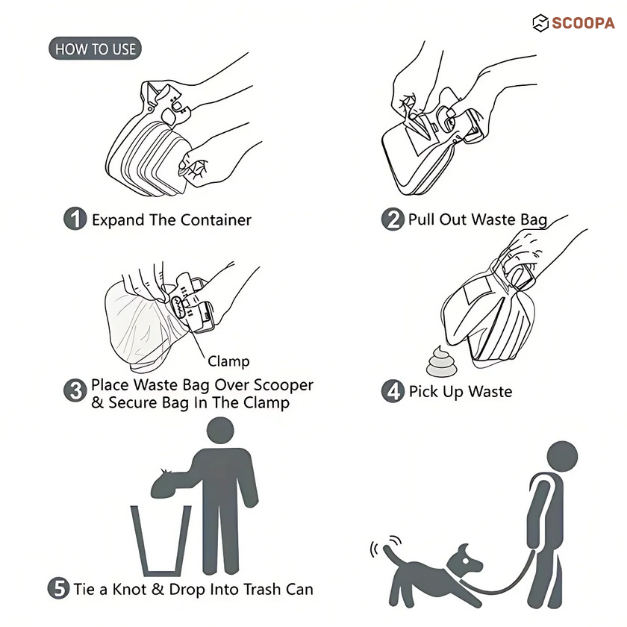 SCOOPA

HOW TO USE

1 Expand The Container

2 Pull Out Waste Bag

Clamp

3 Place Waste Bag Over Scooper & Secure Bag In The Clamp

4 Pick Up Waste

5 Tie a Knot & Drop Into Trash Can